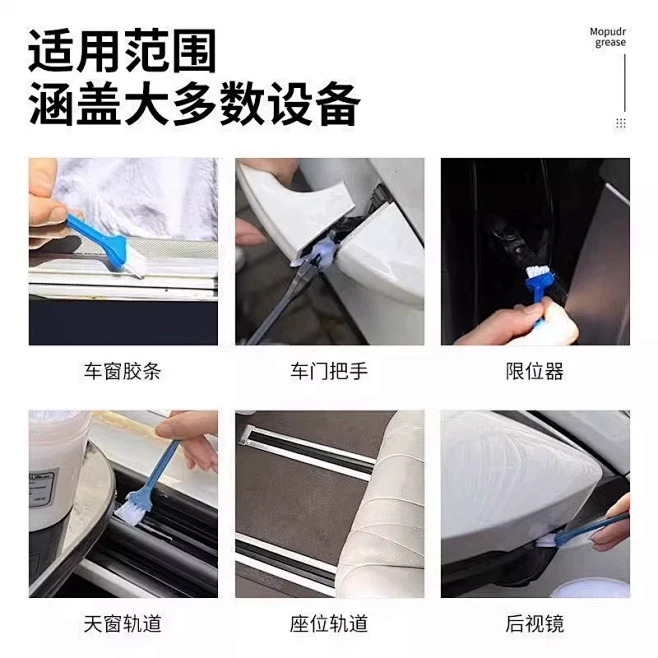 适用范围
涵盖大多数设备

Mopudr
grease

车窗胶条

车门把手

限位器

天窗轨道

座位轨道

后视镜