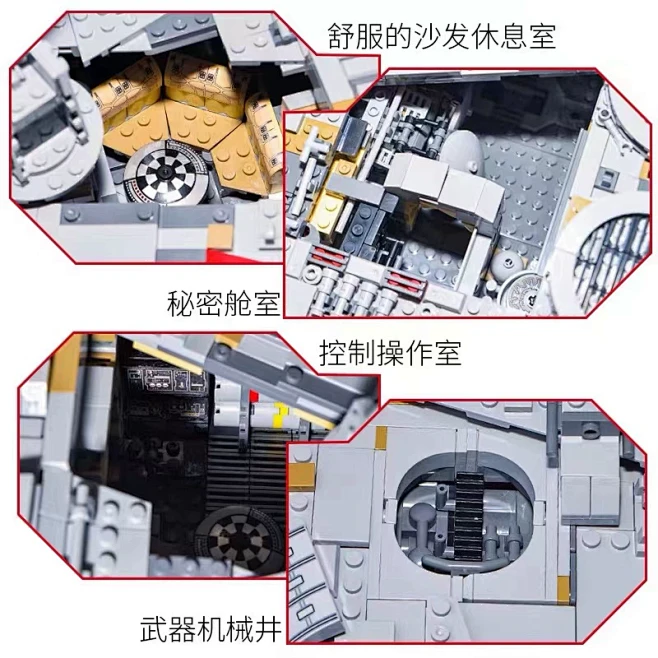 舒服的沙发休息室

秘密舱室

控制操作室

武器机械井