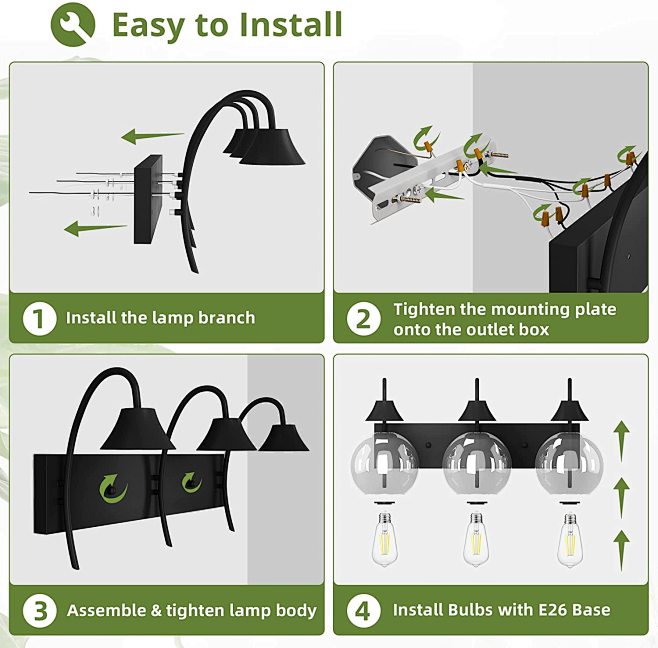 Easy to Install

1 Install the lamp branch

2 Tighten the mounting plate onto the outlet box

3 Assemble & tighten lamp body

4 Install Bulbs with E26 Base