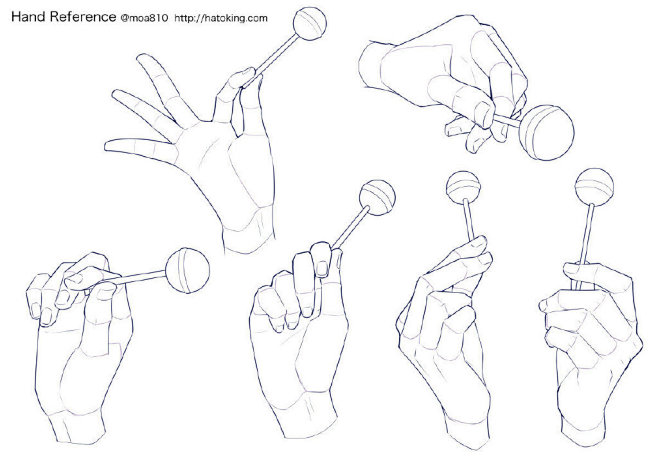 Hand Reference @moa810 http://hatoking.com