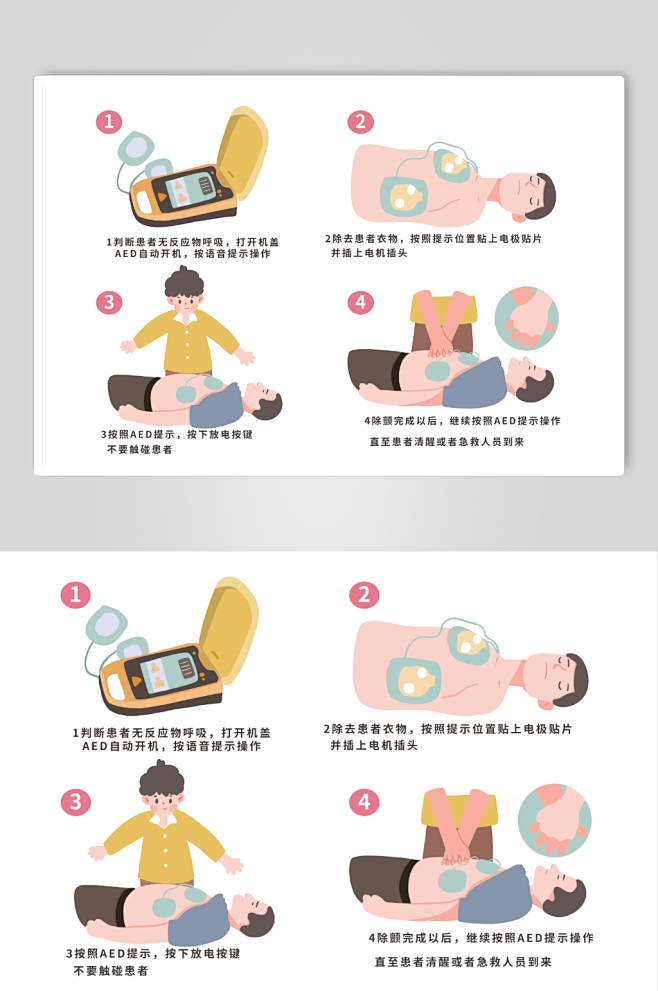 1

1判断患者无反应物呼吸，打开机盖 AED自动开机，按语音提示操作

2

2除去患者衣物，按照提示位置贴上电极贴片 并插上电机插头

3

3按照AED提示，按下放电按键 不要触碰患者

4

4除颤完成以后，继续按照AED提示操作 直至患者清醒或者急救人员到来

1

1判断患者无反应物呼吸，打开机盖 AED自动开机，按语音提示操作

2

2除去患者衣物，按照提示位置贴上电极贴片 并插上电机插头

3

3按照AED提示，按下放电按键 不要触碰患者

4

4除颤完成以后，继续按照AED提示操作 直至患者清醒或者急救人员到来