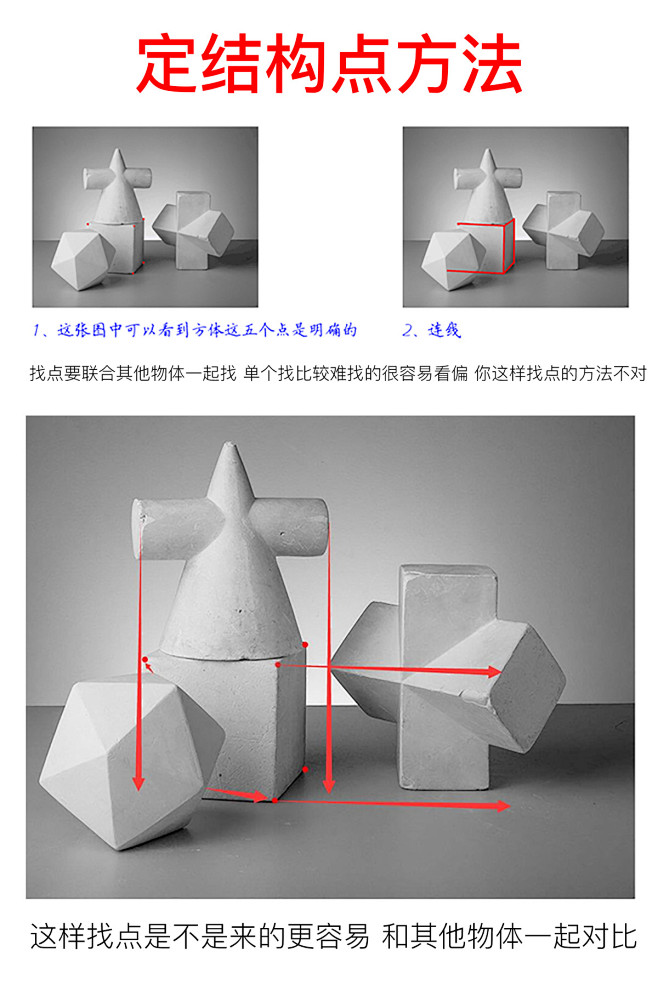 定结构点方法

1、这张图中可以看到方体这五个点是明确的

2、连线

找点要联合其他物体一起找 单个找比较难找的很容易看偏 你这样找点的方法不对

这样找点是不是来的更容易 和其他物体一起对比