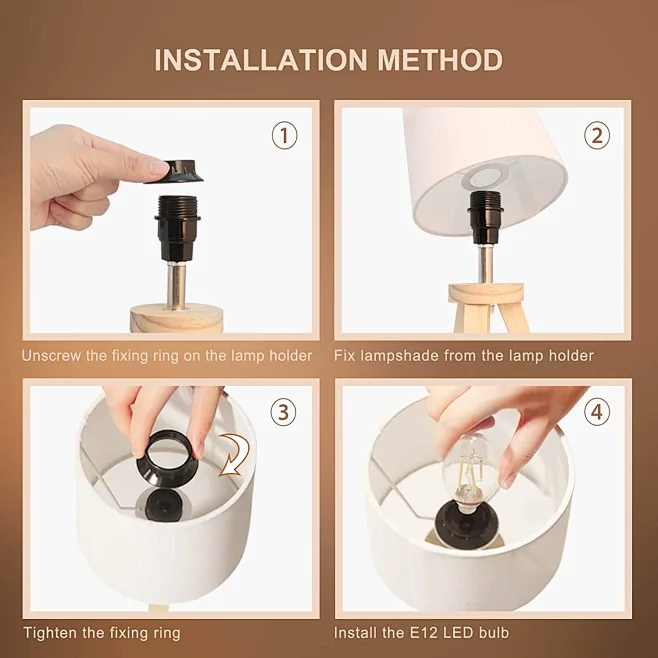 INSTALLATION METHOD

1

Unscrew the fixing ring on the lamp holder

2

Fix lampshade from the lamp holder

3

Tighten the fixing ring

4

Install the E12 LED bulb