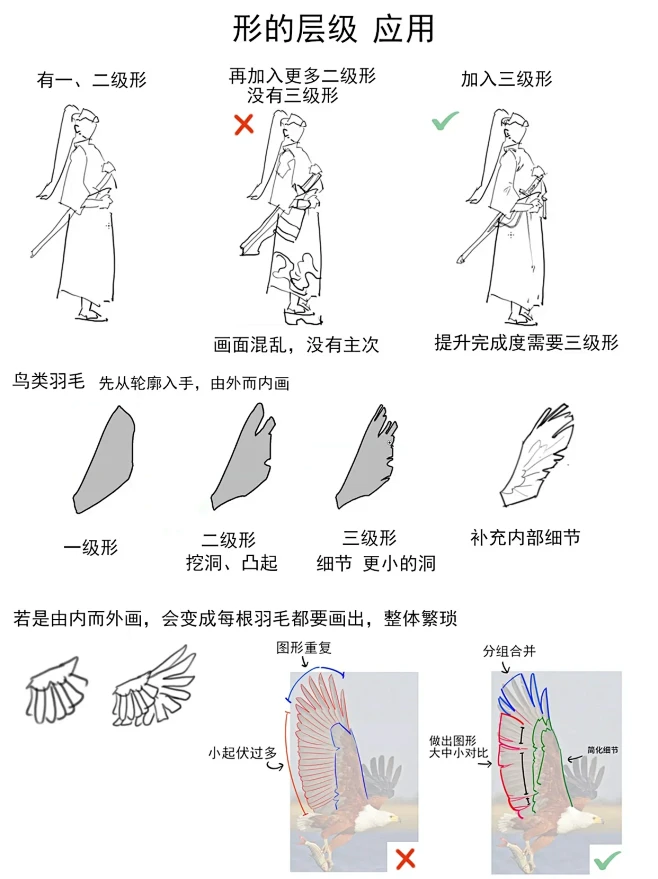 形的层级 应用

有一、二级形

再加入更多二级形
没有三级形

加入三级形

画面混乱，没有主次

提升完成度需要三级形

鸟类羽毛 先从轮廓入手，由外而内画

一级形

二级形
挖洞、凸起

三级形
细节 更小的洞

补充内部细节

若是由内而外画，会变成每根羽毛都要画出，整体繁琐

图形重复

小起伏过多

分组合并

做出图形
大中小对比

简化细节