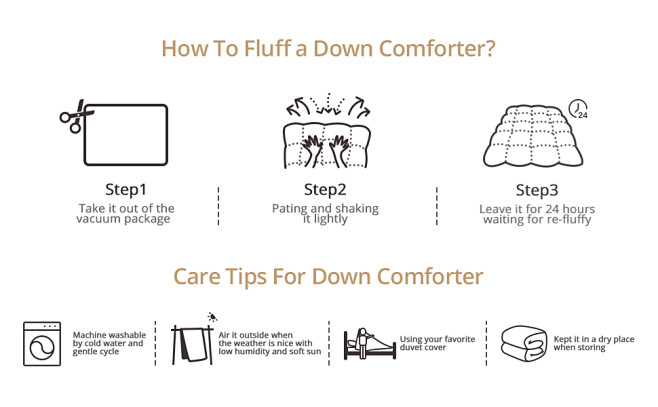 How To Fluff a Down Comforter?

24

Step1
Take it out of the vacuum package

Step2
Pating and shaking it lightly

Step3
Leave it for 24 hours waiting for re-fluffy

Care Tips For Down Comforter

Machine washable by cold water and gentle cycle

Air it outside when the weather is nice with low humidity and soft sun

Using your favorite duvet cover

Kept it in a dry place when storing