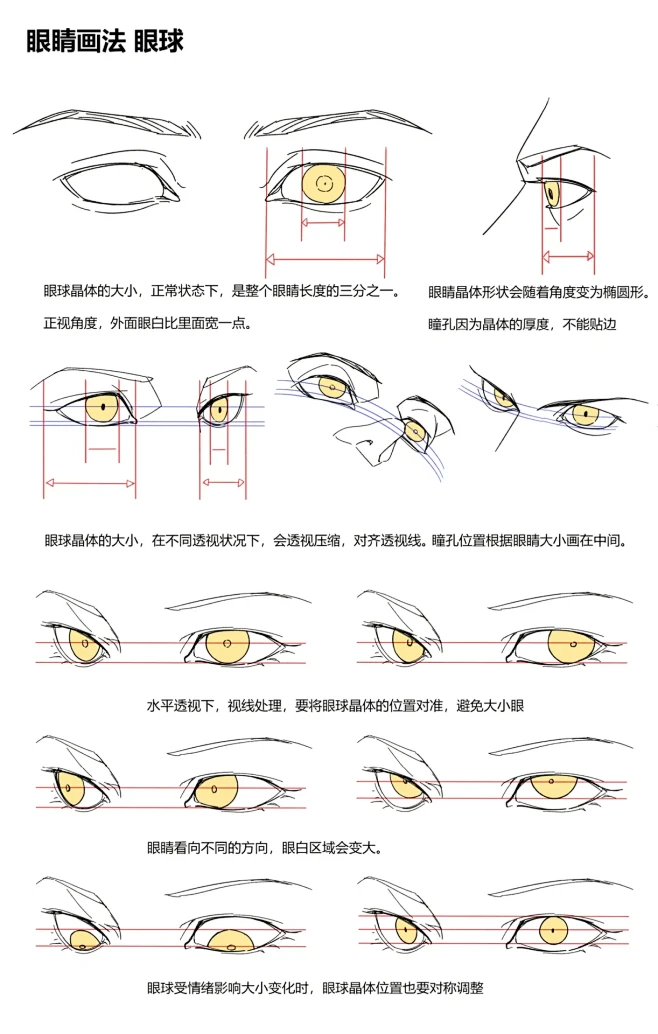 眼睛画法 眼球

眼球晶体的大小，正常状态下，是整个眼睛长度的三分之一。

正视角度，外面眼白比里面宽一点。

眼睛晶体形状会随着角度变为椭圆形。

瞳孔因为晶体的厚度，不能贴边

眼球晶体的大小，在不同透视状况下，会透视压缩，对齐透视线。瞳孔位置根据眼睛大小画在中间。

水平透视下，视线处理，要将眼球晶体的位置对准，避免大小眼

眼睛看向不同的方向，眼白区域会变大。

眼球受情绪影响大小变化时，眼球晶体位置也要对称调整