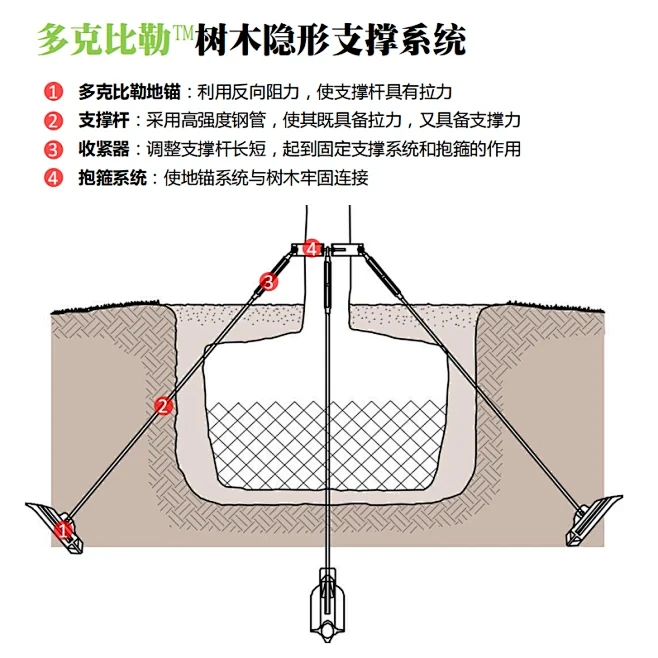 多克比勒™树木隐形支撑系统

1 多克比勒地锚：利用反向阻力，使支撑杆具有拉力
2 支撑杆：采用高强度钢管，使其既具备拉力，又具备支撑力
3 收紧器：调整支撑杆长短，起到固定支撑系统和抱箍的作用
4 抱箍系统：使地锚系统与树木牢固连接

4
3
2
1