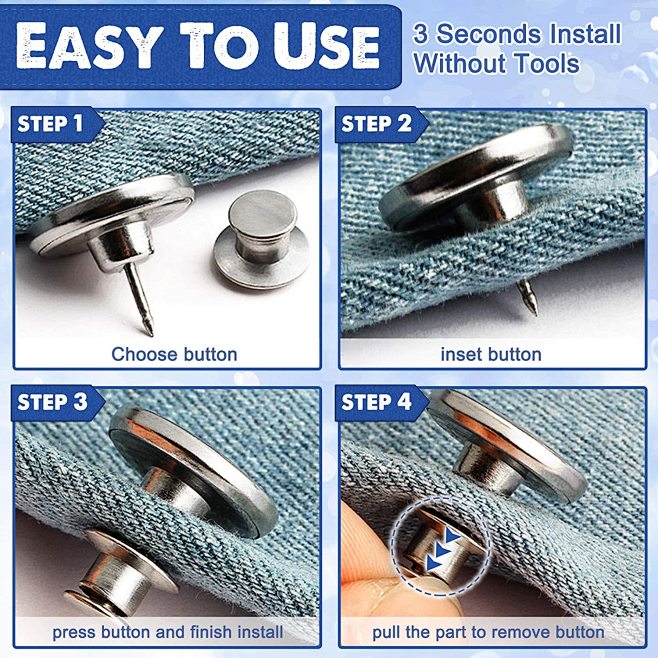 EASY TO USE

3 Seconds Install Without Tools

STEP 1

Choose button

STEP 2

inset button

STEP 3

press button and finish install

STEP 4

pull the part to remove button