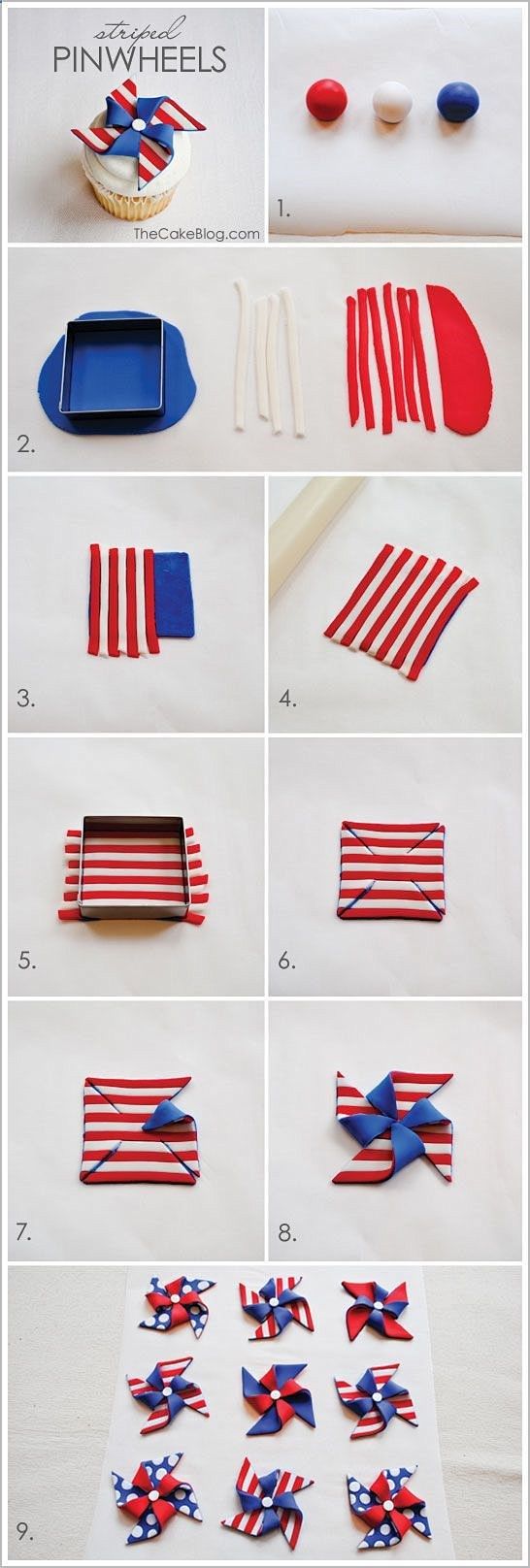 striped
PINWHEELS

TheCakeBlog.com

1.

2.

3.

4.

5.

6.

7.

8.

9.