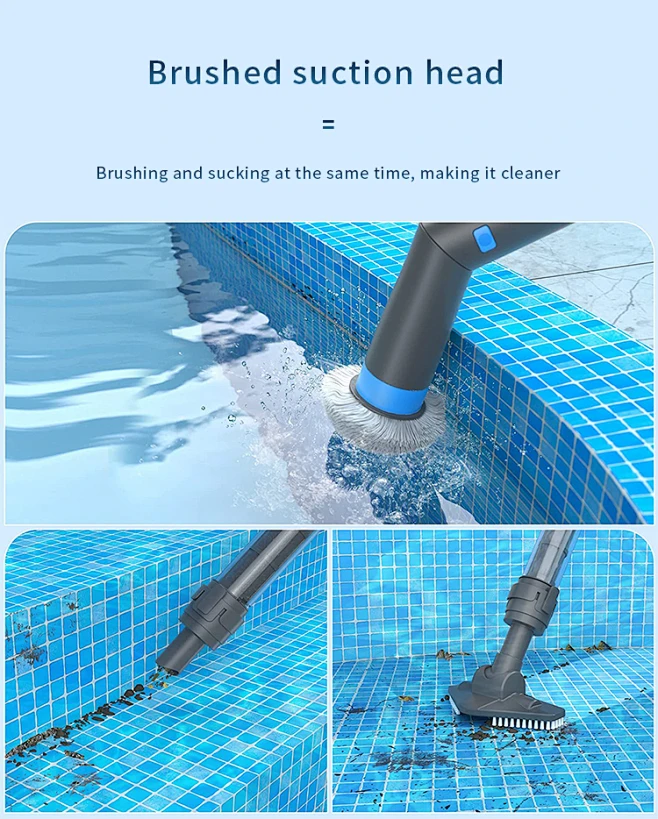 Brushed suction head

=

Brushing and sucking at the same time, making it cleaner