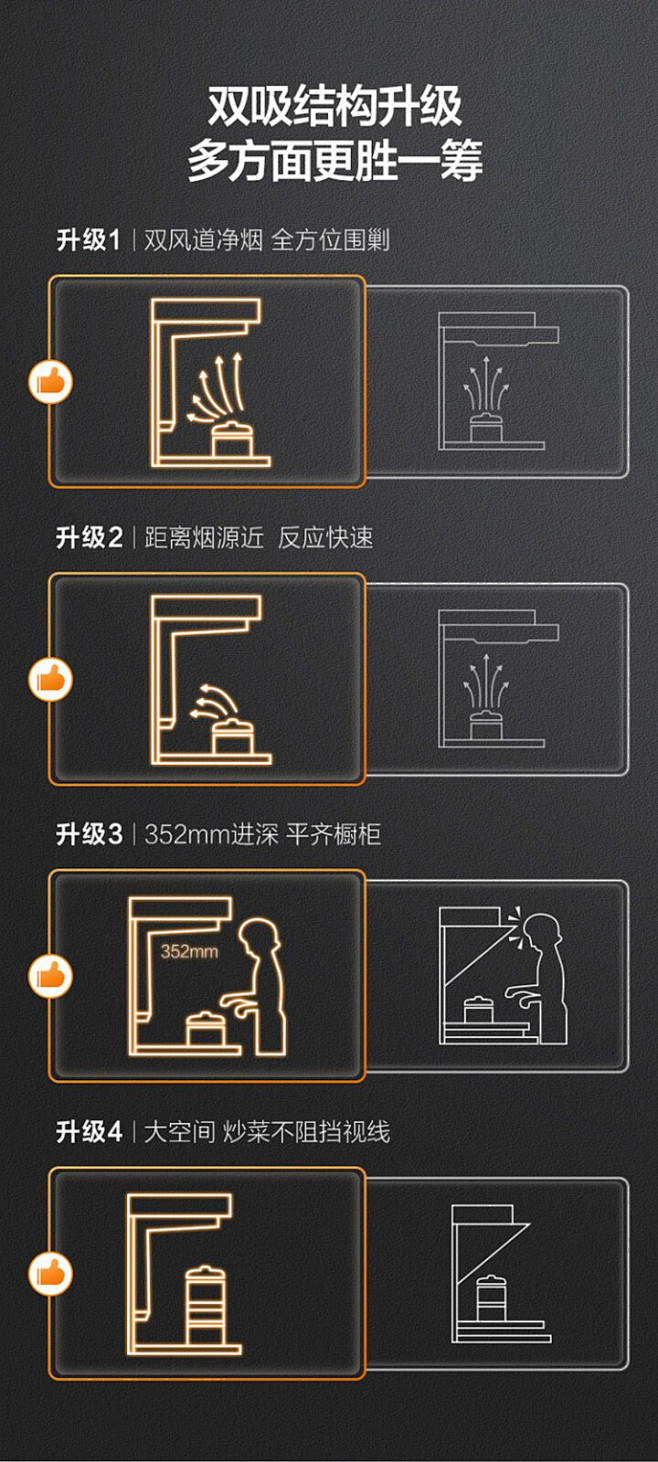 双吸结构升级
多方面更胜一筹

升级1 | 双风道净烟 全方位围剿

升级2 | 距离烟源近 反应快速

升级3 | 352mm进深 平齐橱柜

352mm

升级4 | 大空间 炒菜不阻挡视线