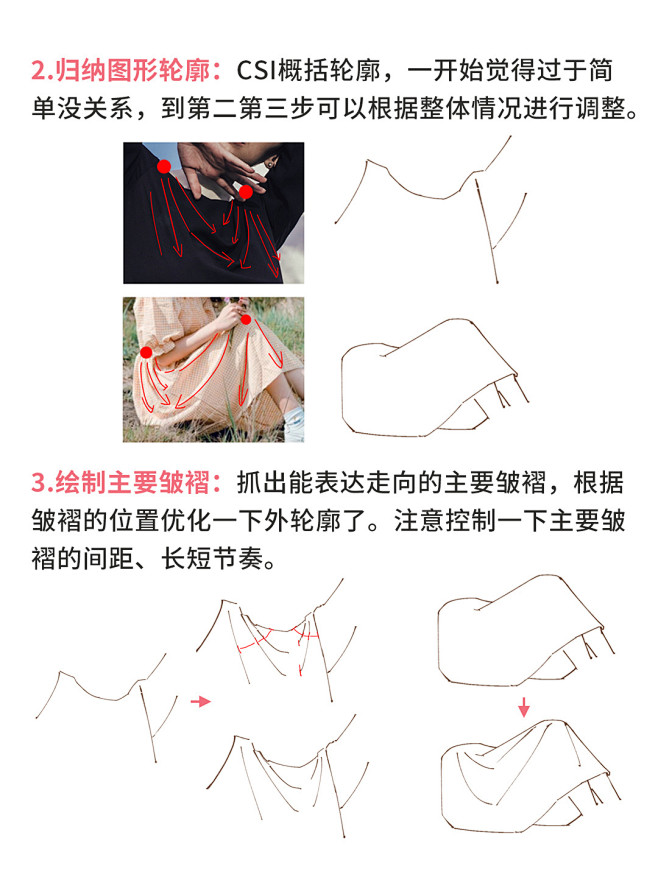 2.归纳图形轮廓：CSI概括轮廓，一开始觉得过于简单没关系，到第二第三步可以根据整体情况进行调整。

3.绘制主要皱褶：抓出能表达走向的主要皱褶，根据皱褶的位置优化一下外轮廓了。注意控制一下主要皱褶的间距、长短节奏。