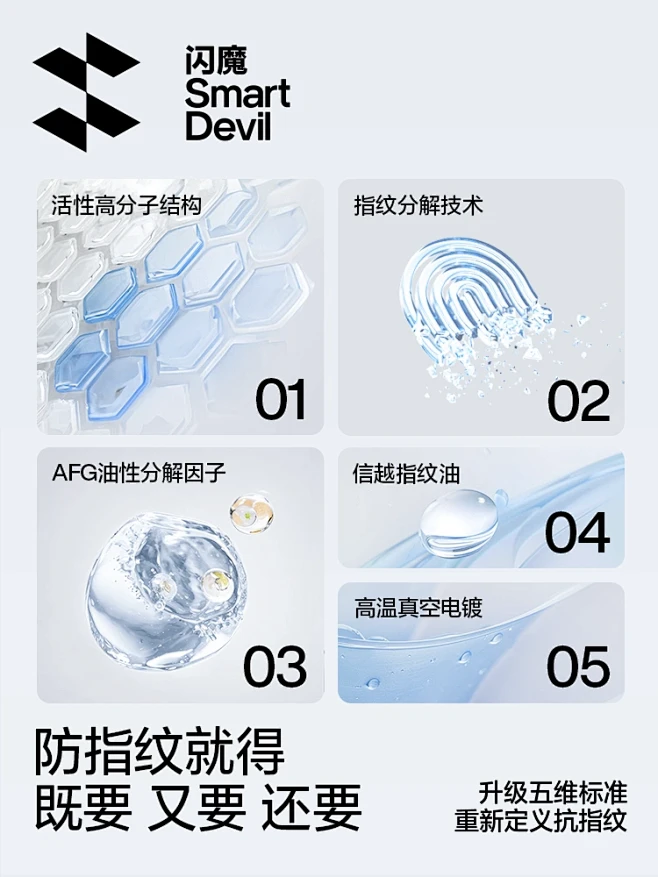 闪魔
Smart
Devil

活性高分子结构
01

指纹分解技术
02

AFG油性分解因子
03

信越指纹油
04

高温真空电镀
05

防指纹就得
既要 又要 还要

升级五维标准
重新定义抗指纹