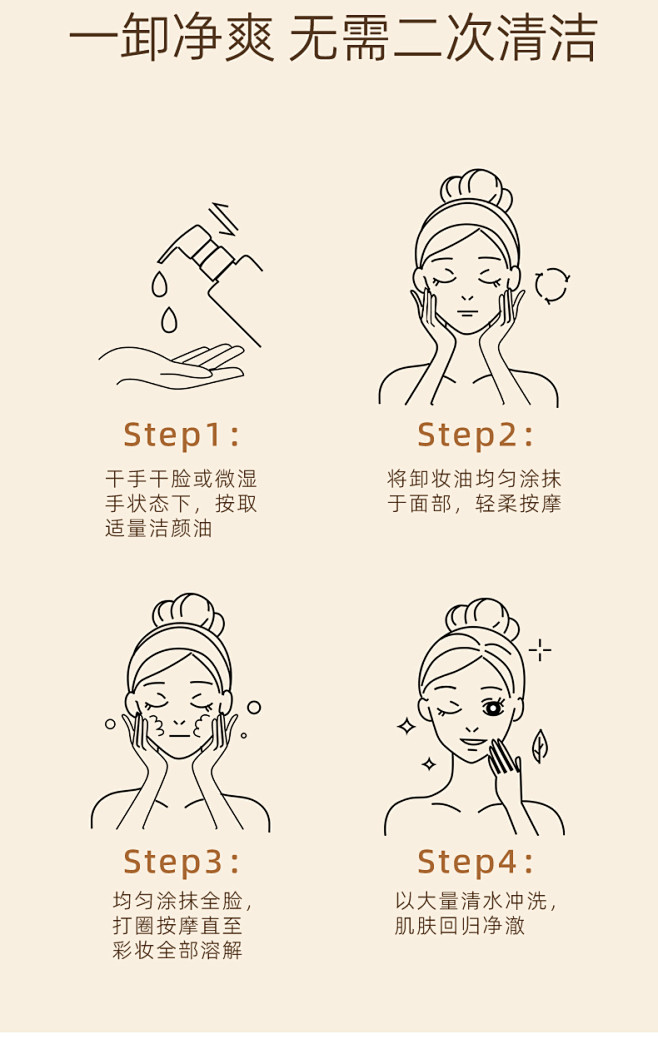 一卸净爽 无需二次清洁

Step1:

干手干脸或微湿手状态下，按取适量洁颜油

Step2:

将卸妆油均匀涂抹于面部，轻柔按摩

Step3:

均匀涂抹全脸，打圈按摩直至彩妆全部溶解

Step4:

以大量清水冲洗，肌肤回归净澈