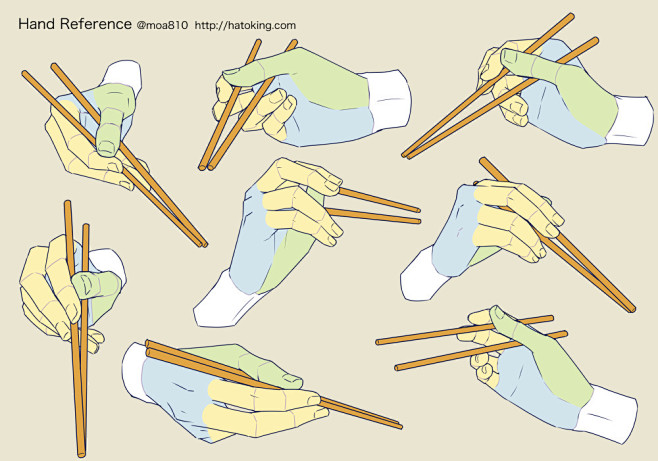 Hand Reference @moa810 http://hatoking.com