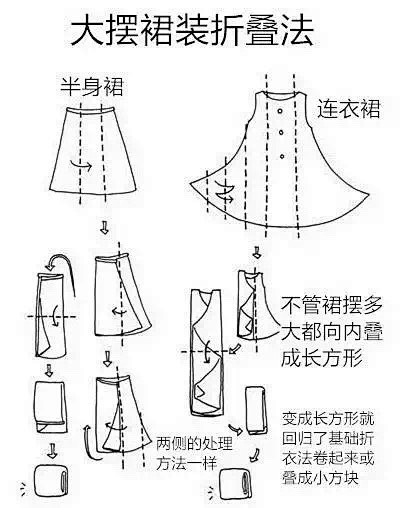 大摆裙装折叠法

半身裙

连衣裙

不管裙摆多大都向内叠成长方形

两侧的处理方法一样

变成长方形就回归了基础折衣法卷起来或叠成小方块