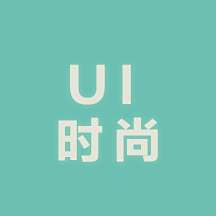 UI
时尚