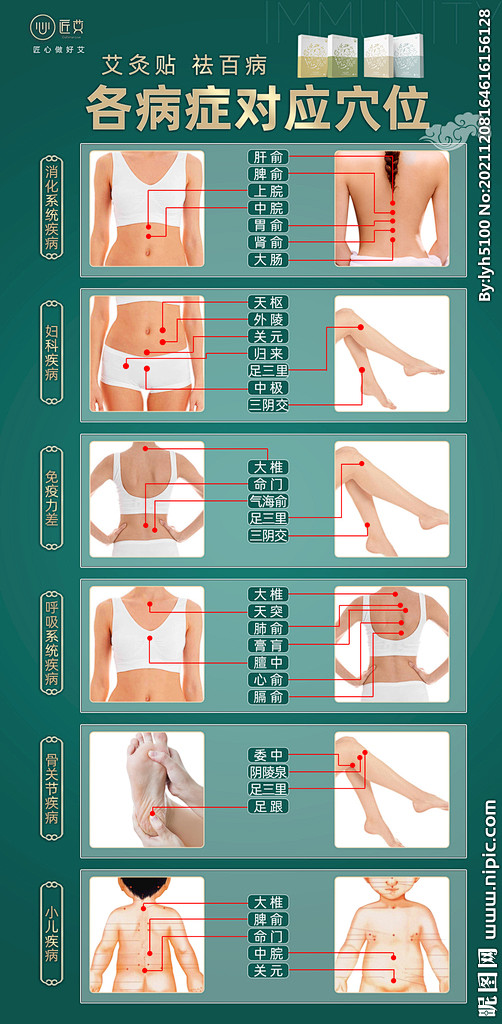 匠艾
匠心做好艾

IMMUNIT

艾灸贴 祛百病

各病症对应穴位

By:lyh5100 No:20211208164616156128

消化系统疾病
肝俞
脾俞
上脘
中脘
胃俞
肾俞
大肠

妇科疾病
天枢
外陵
关元
归来
足三里
中极
三阴交

免疫力差
大椎
命门
气海俞
足三里
三阴交

呼吸系统疾病
大椎
天突
肺俞
膏肓
膻中
心俞
膈俞

骨关节疾病
委中
阴陵泉
足三里
足跟

小儿疾病
大椎
脾俞
命门
中脘
关元

昵图网 www.nipic.com