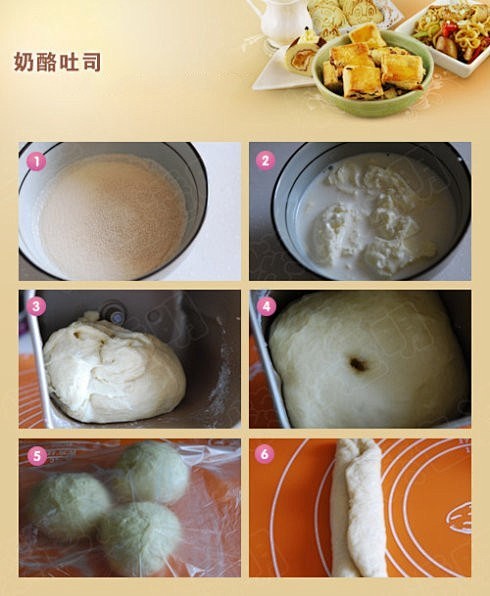 奶酪吐司

1

2

3

4

5

6