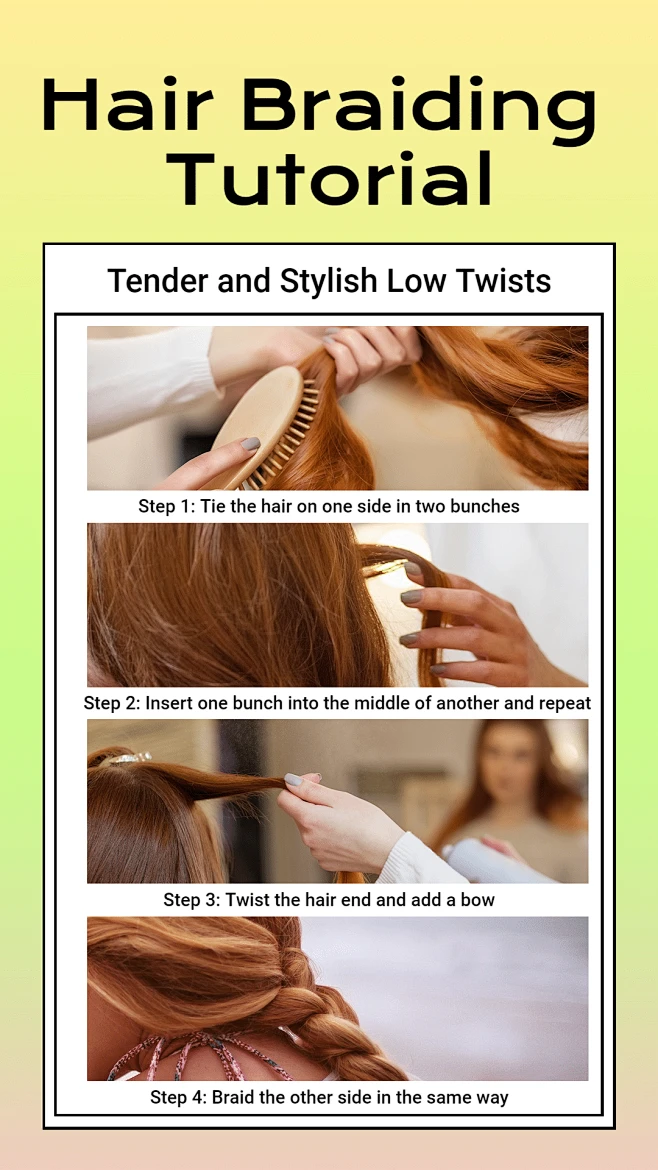 Hair Braiding Tutorial

Tender and Stylish Low Twists

Step 1: Tie the hair on one side in two bunches

Step 2: Insert one bunch into the middle of another and repeat

Step 3: Twist the hair end and add a bow

Step 4: Braid the other side in the same way