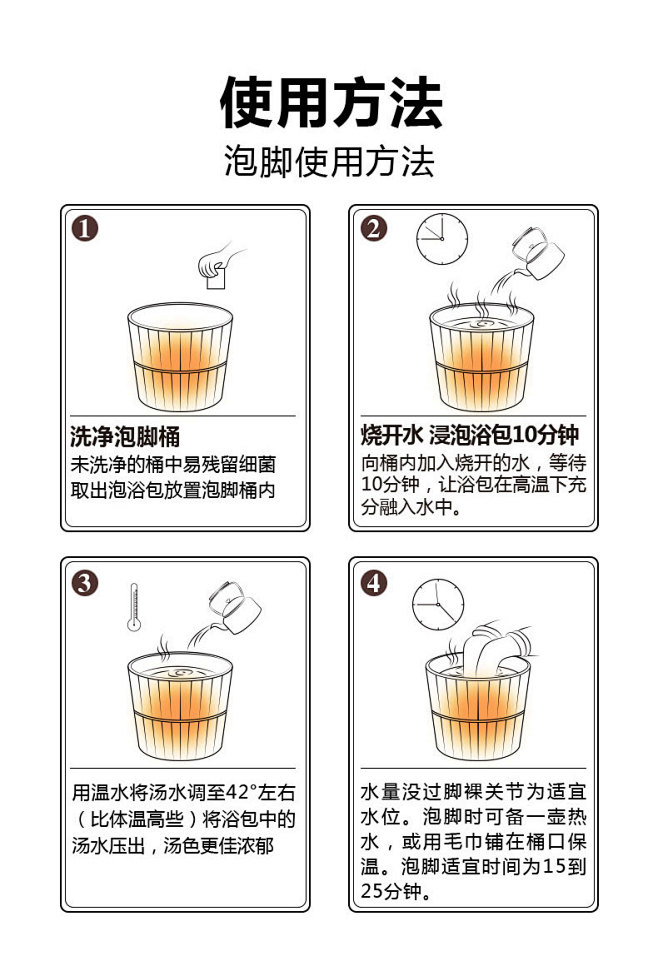 使用方法
泡脚使用方法

1
洗净泡脚桶
未洗净的桶中易残留细菌
取出泡浴包放置泡脚桶内

2
烧开水 浸泡浴包10分钟
向桶内加入烧开的水，等待10分钟，让浴包在高温下充分融入水中。

3
用温水将汤水调至42°左右（比体温高些）将浴包中的汤水压出，汤色更佳浓郁

4
水量没过脚裸关节为适宜水位。泡脚时可备一壶热水，或用毛巾铺在桶口保温。泡脚适宜时间为15到25分钟。