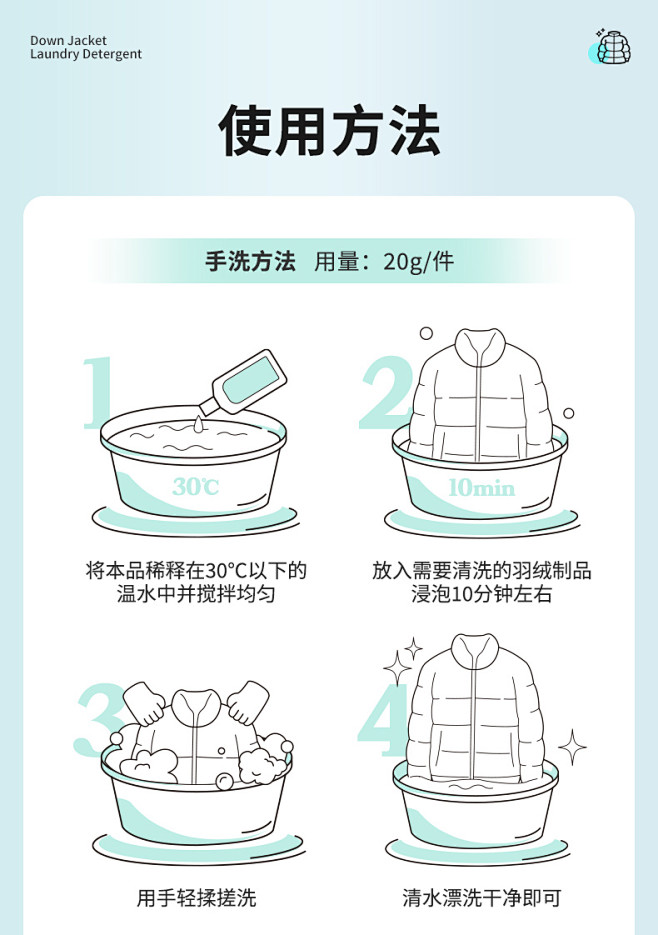 Down Jacket
Laundry Detergent

使用方法

手洗方法 用量：20g/件

1
30℃
将本品稀释在30°C以下的温水中并搅拌均匀

2
10min
放入需要清洗的羽绒制品浸泡10分钟左右

3
用手轻揉搓洗

4
清水漂洗干净即可