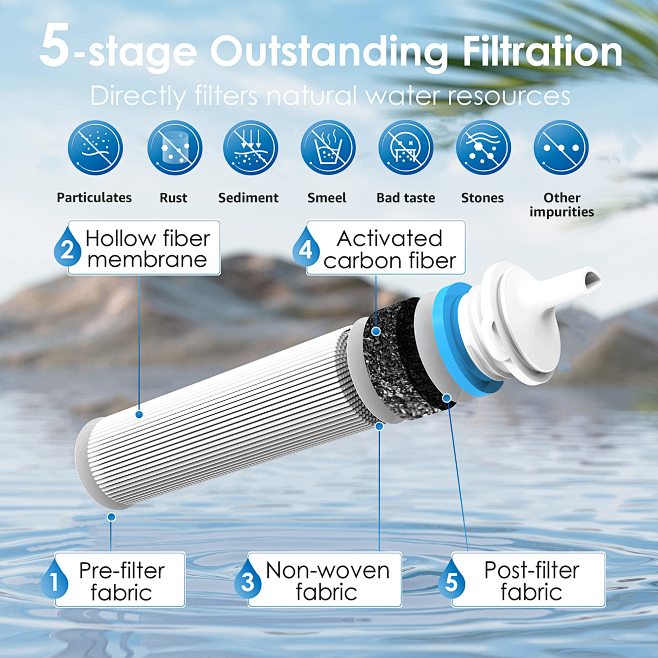 5-stage Outstanding Filtration

Directly filters natural water resources

Particulates

Rust

Sediment

Smeel

Bad taste

Stones

Other impurities

2 Hollow fiber membrane

4 Activated carbon fiber

1 Pre-filter fabric

3 Non-woven fabric

5 Post-filter fabric