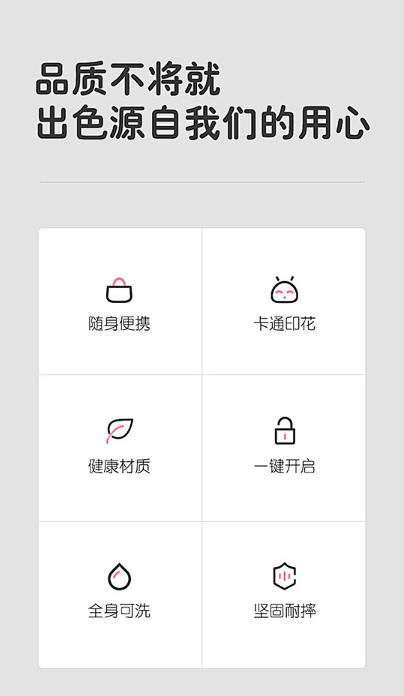 品质不将就
出色源自我们的用心

随身便携

卡通印花

健康材质

一键开启

全身可洗

坚固耐摔