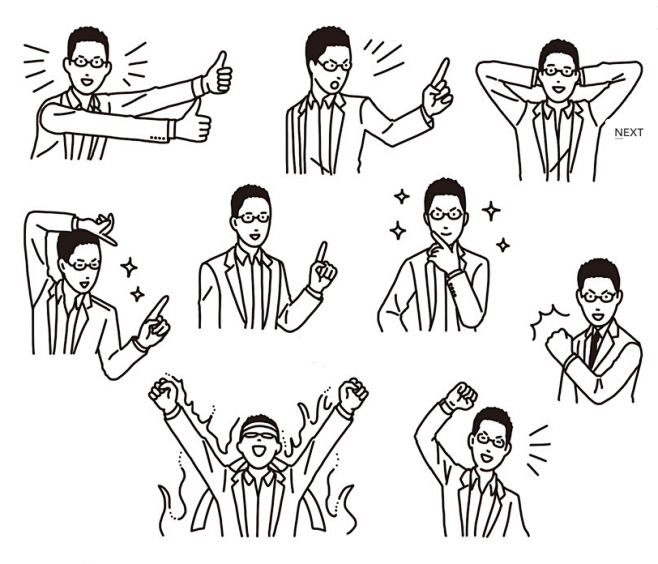 NEXT