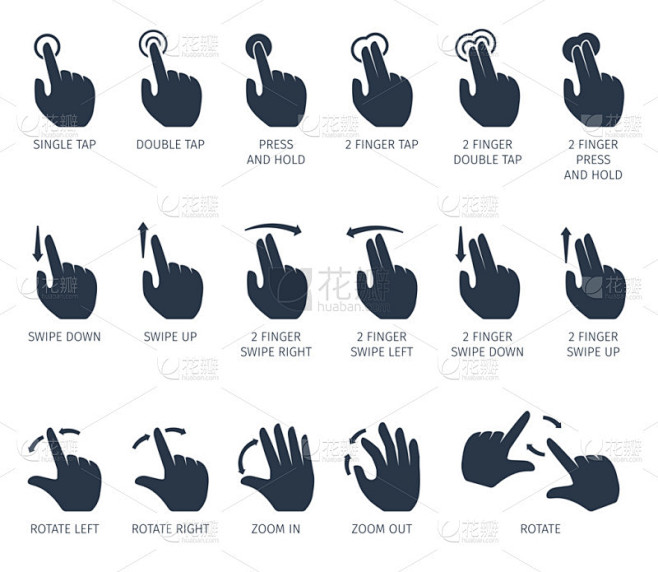 SINGLE TAP
DOUBLE TAP
PRESS AND HOLD
2 FINGER TAP
2 FINGER DOUBLE TAP
2 FINGER PRESS AND HOLD

SWIPE DOWN
SWIPE UP
2 FINGER SWIPE RIGHT
2 FINGER SWIPE LEFT
2 FINGER SWIPE DOWN
2 FINGER SWIPE UP

ROTATE LEFT
ROTATE RIGHT
ZOOM IN
ZOOM OUT
ROTATE

花瓣
huaban.com