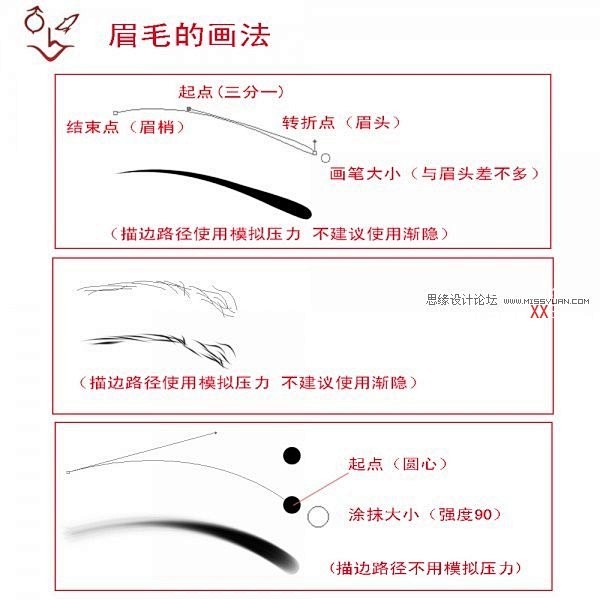 眉毛的画法

起点（三分一）

结束点（眉梢）

转折点（眉头）

画笔大小（与眉头差不多）

（描边路径使用模拟压力 不建议使用渐隐）

思缘设计论坛 WWW.MISSYUAN.COM

XX

（描边路径使用模拟压力 不建议使用渐隐）

起点（圆心）

涂抹大小（强度90）

（描边路径不用模拟压力）