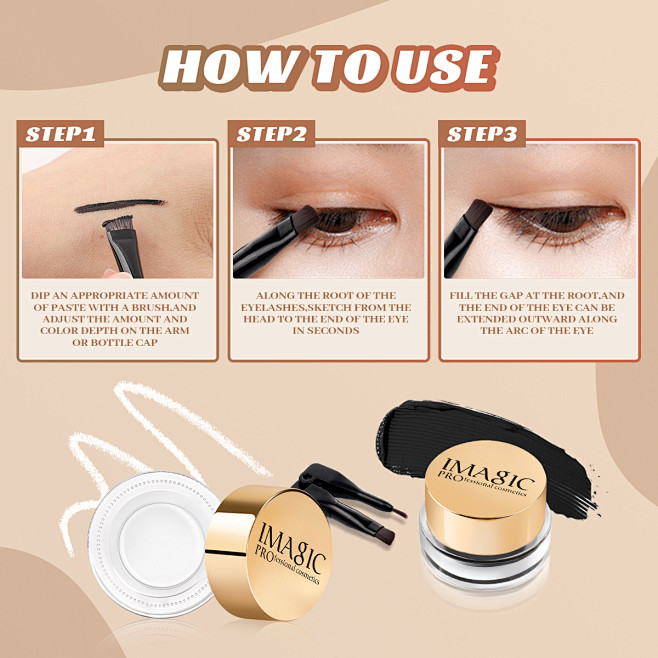 HOW TO USE

STEP1

DIP AN APPROPRIATE AMOUNT OF PASTE WITH A BRUSH,AND ADJUST THE AMOUNT AND COLOR DEPTH ON THE ARM OR BOTTLE CAP

STEP2

ALONG THE ROOT OF THE EYELASHES,SKETCH FROM THE HEAD TO THE END OF THE EYE IN SECONDS

STEP3

FILL THE GAP AT THE ROOT,AND THE END OF THE EYE CAN BE EXTENDED OUTWARD ALONG THE ARC OF THE EYE

IMAGIC PROfessional cosmetics

IMAGIC PROfessional cosmetics