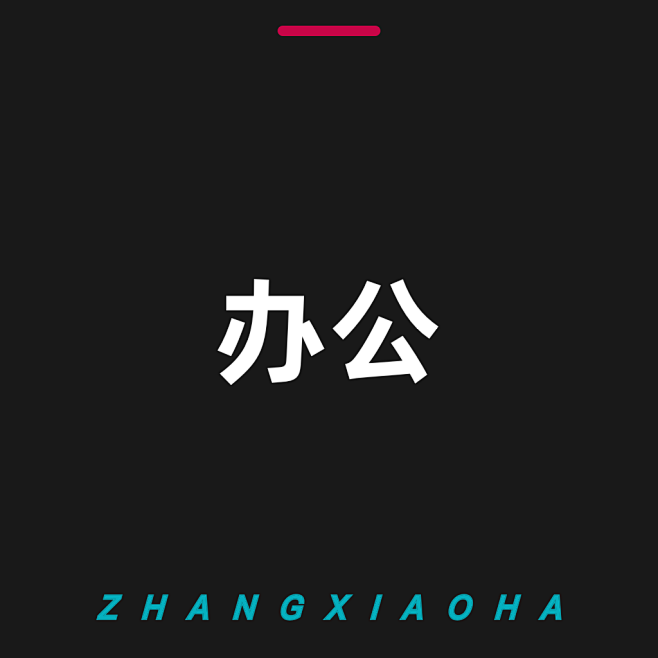 办公

ZHANGXIAOHA