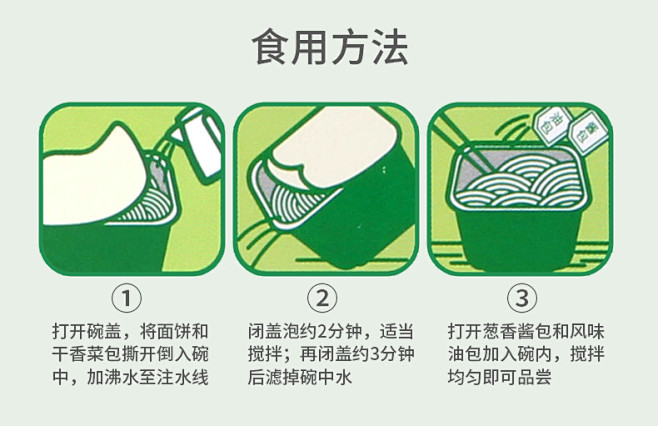 食用方法

油包

酱包

①

打开碗盖，将面饼和干香菜包撕开倒入碗中，加沸水至注水线

②

闭盖泡约2分钟，适当搅拌；再闭盖约3分钟后滤掉碗中水

③

打开葱香酱包和风味油包加入碗内，搅拌均匀即可品尝