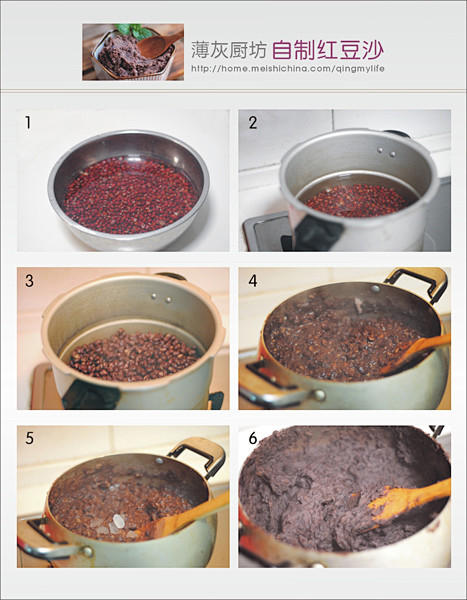 薄灰厨坊 自制红豆沙
http://home.meishichina.com/qingmylife

1

2

3

4

5

6