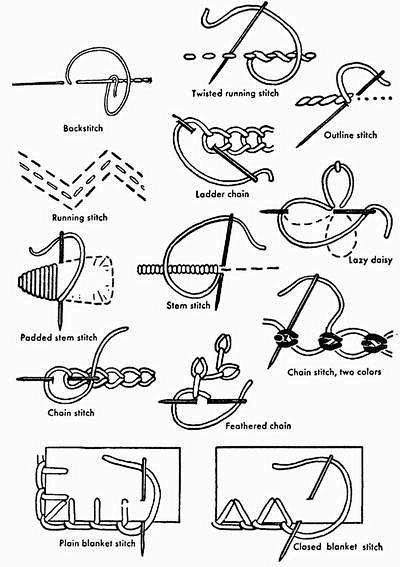 Twisted running stitch

Backstitch

Outline stitch

Ladder chain

Running stitch

Lazy daisy

Stem stitch

Padded stem stitch

Chain stitch, two colors

Chain stitch

Feathered chain

Plain blanket stitch

Closed blanket stitch