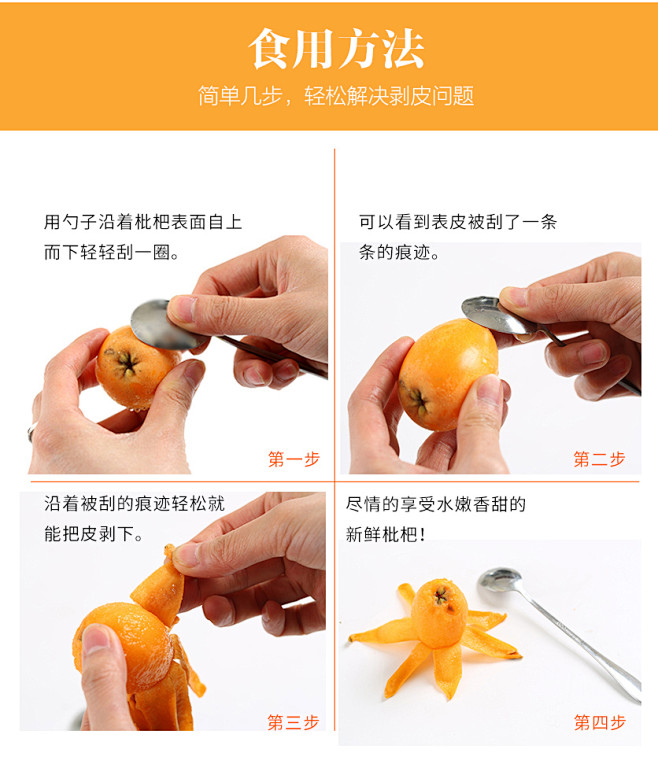 食用方法

简单几步，轻松解决剥皮问题

用勺子沿着枇杷表面自上而下轻轻刮一圈。

第一步

可以看到表皮被刮了一条条的痕迹。

第二步

沿着被刮的痕迹轻松就能把皮剥下。

第三步

尽情的享受水嫩香甜的新鲜枇杷！

第四步