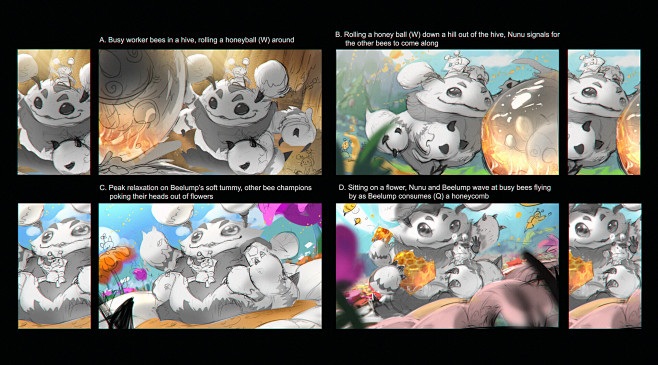 A. Busy worker bees in a hive, rolling a honeyball (W) around

B. Rolling a honey ball (W) down a hill out of the hive, Nunu signals for the other bees to come along

C. Peak relaxation on Beelump's soft tummy, other bee champions poking their heads out of flowers

D. Sitting on a flower, Nunu and Beelump wave at busy bees flying by as Beelump consumes (Q) a honeycomb