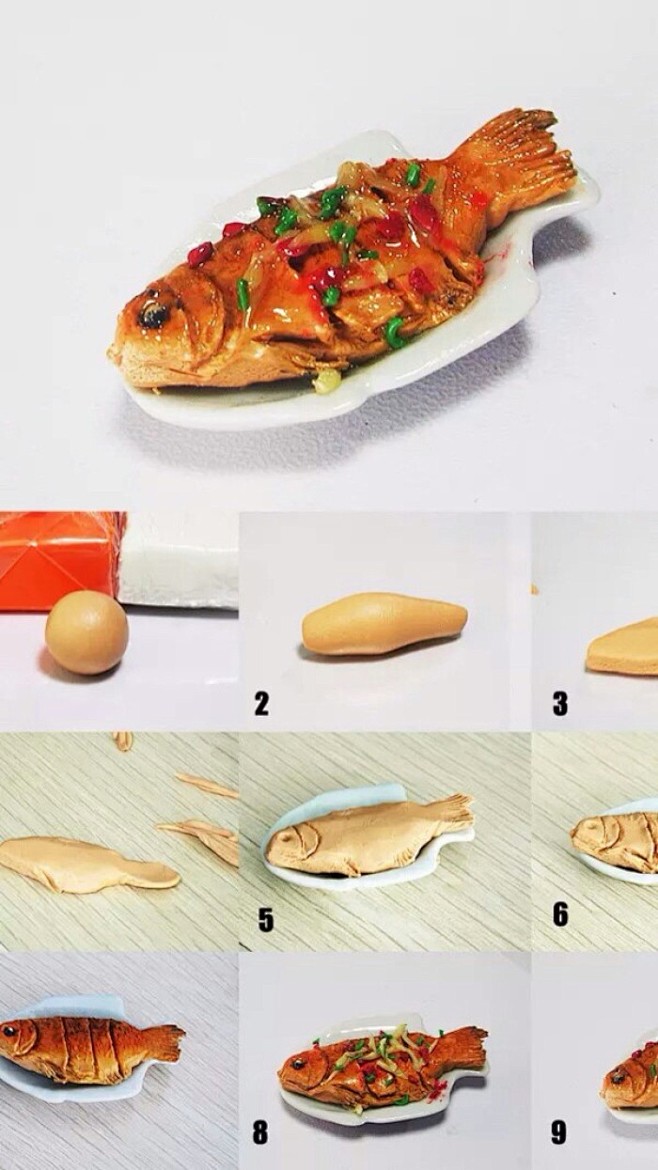 2

3

5

6

8

9