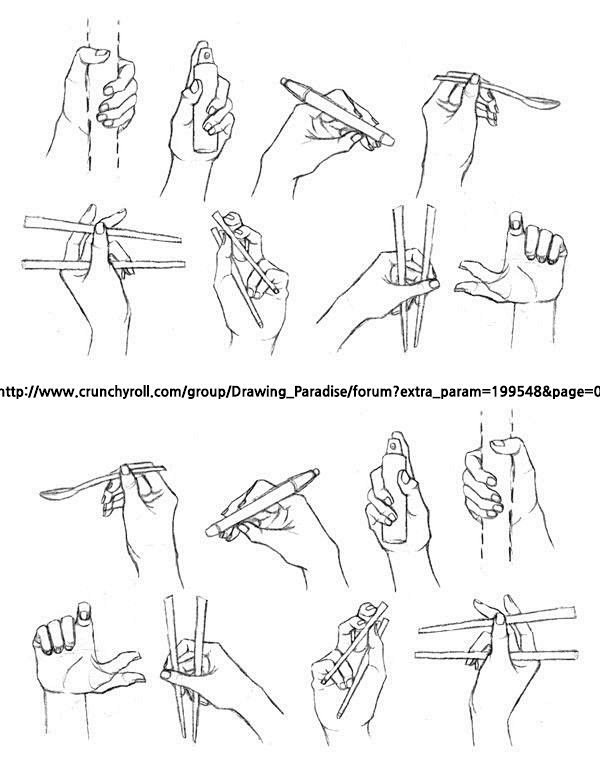 ttp://www.crunchyroll.com/group/Drawing_Paradise/forum?extra_param=199548&page=0