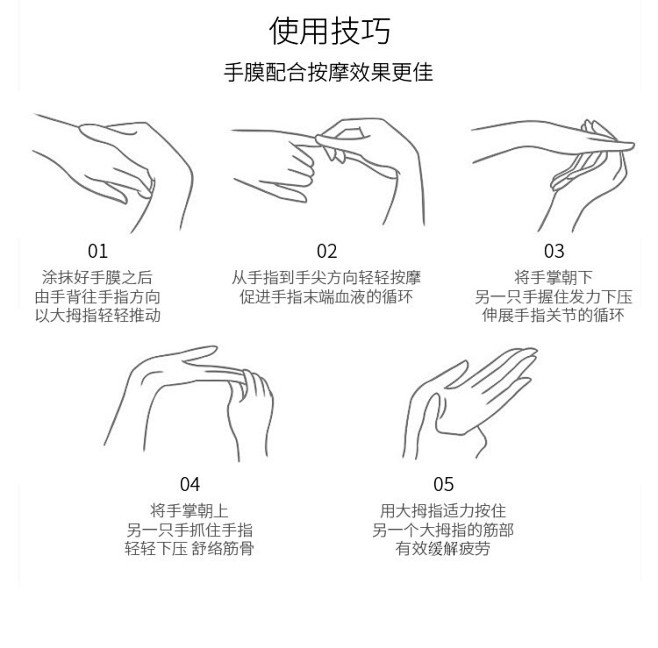 使用技巧

手膜配合按摩效果更佳

01
涂抹好手膜之后
由手背往手指方向
以大拇指轻轻推动

02
从手指到手尖方向轻轻按摩
促进手指末端血液的循环

03
将手掌朝下
另一只手握住发力下压
伸展手指关节的循环

04
将手掌朝上
另一只手抓住手指
轻轻下压 舒络筋骨

05
用大拇指适力按住
另一个大拇指的筋部
有效缓解疲劳