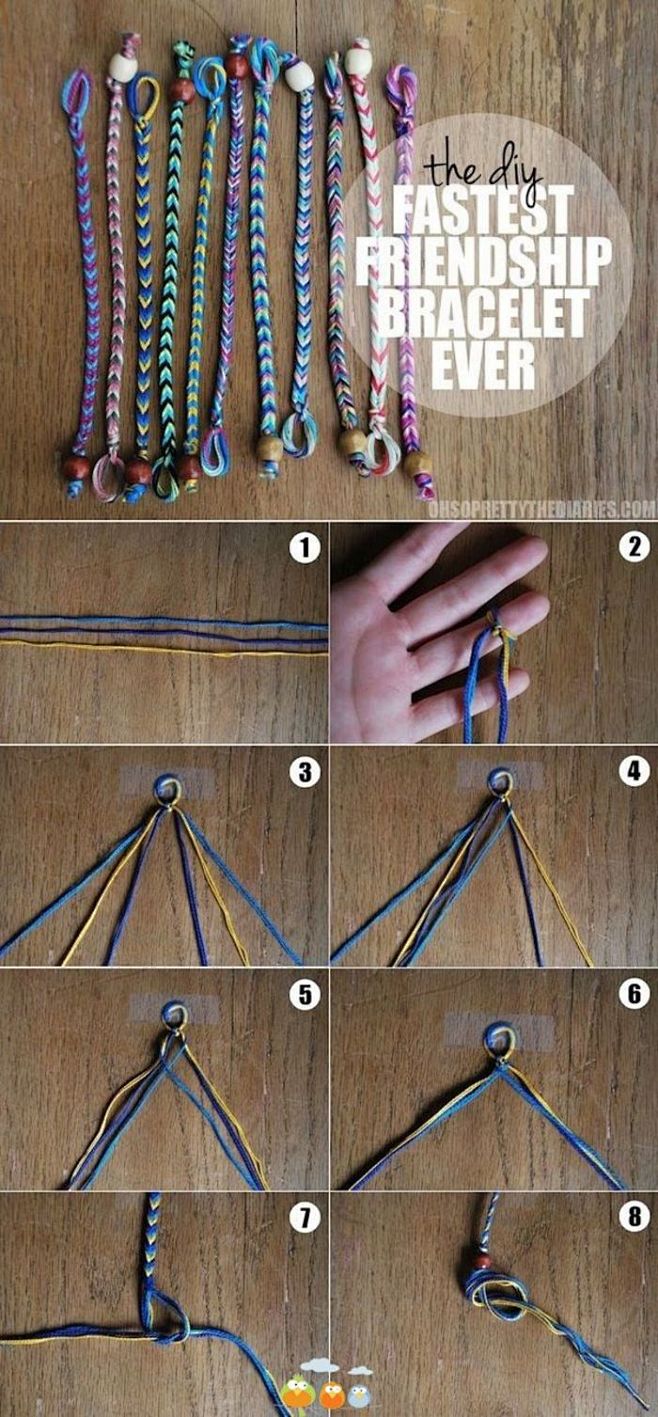 the diy
FASTEST
FRIENDSHIP
BRACELET
EVER

OHSOPRETTYTHEDIARIES.COM

1

2

3

4

5

6

7

8