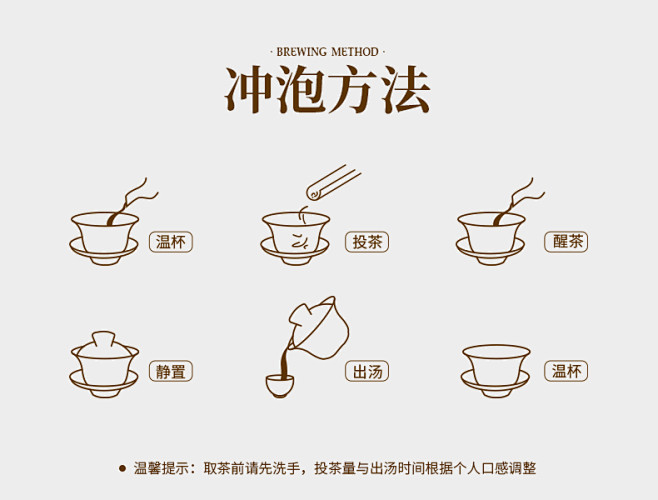 · BREWING METHOD ·

冲泡方法

温杯

投茶

醒茶

静置

出汤

温杯

● 温馨提示：取茶前请先洗手，投茶量与出汤时间根据个人口感调整