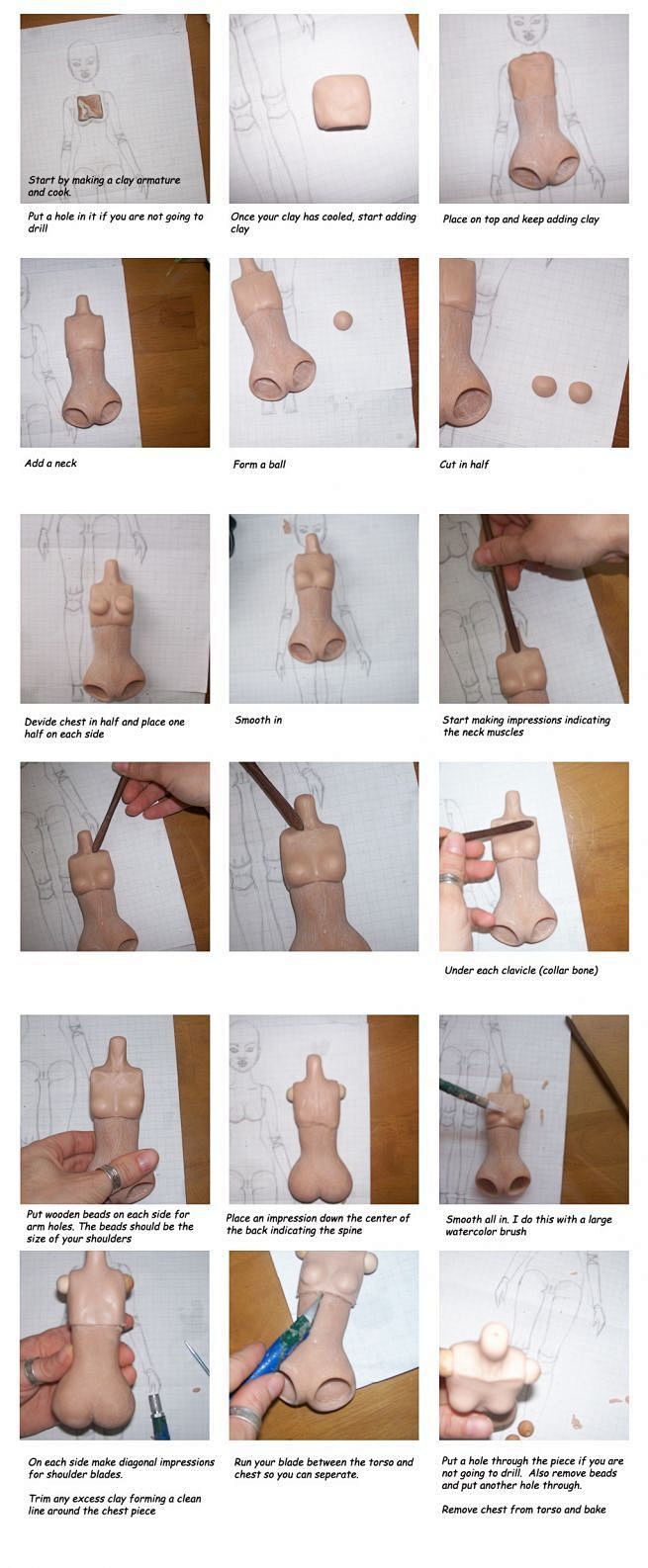 Start by making a clay armature and cook.

Put a hole in it if you are not going to drill

Once your clay has cooled, start adding clay

Place on top and keep adding clay

Add a neck

Form a ball

Cut in half

Devide chest in half and place one half on each side

Smooth in

Start making impressions indicating the neck muscles

Under each clavicle (collar bone)

Put wooden beads on each side for arm holes. The beads should be the size of your shoulders

Place an impression down the center of the back indicating the spine

Smooth all in. I do this with a large watercolor brush

On each side make diagonal impressions for shoulder blades.

Trim any excess clay forming a clean line around the chest piece

Run your blade between the torso and chest so you can seperate.

Put a hole through the piece if you are not going to drill. Also remove beads and put another hole through.

Remove chest from torso and bake