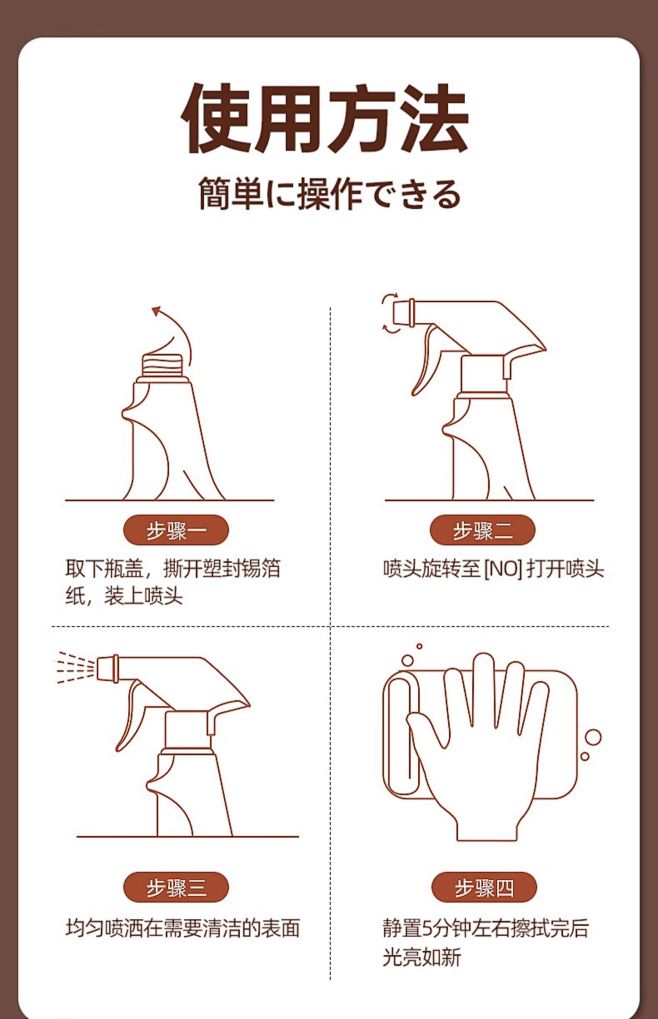 使用方法

簡単に操作できる

步骤一

取下瓶盖，撕开塑封锡箔纸，装上喷头

步骤二

喷头旋转至 [NO] 打开喷头

步骤三

均匀喷洒在需要清洁的表面

步骤四

静置5分钟左右擦拭完后光亮如新