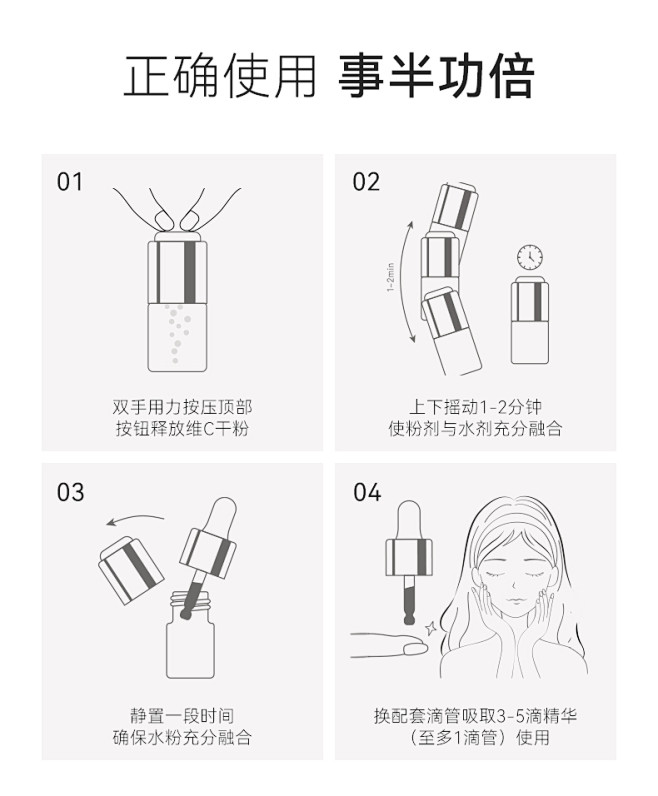 正确使用 事半功倍

01

双手用力按压顶部
按钮释放维C干粉

02

1-2min

上下摇动1-2分钟
使粉剂与水剂充分融合

03

静置一段时间
确保水粉充分融合

04

换配套滴管吸取3-5滴精华
（至多1滴管）使用