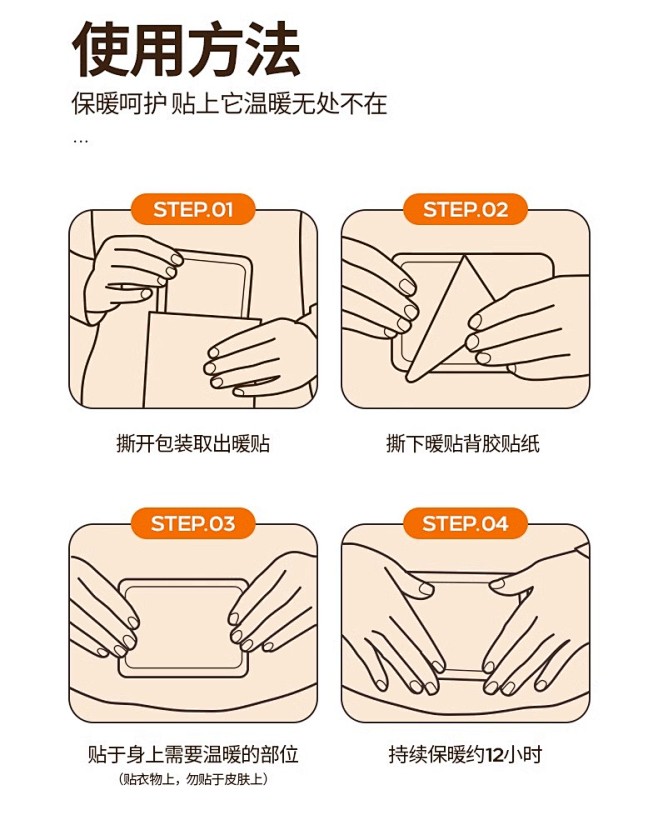 使用方法

保暖呵护 贴上它温暖无处不在

...

STEP.01

撕开包装取出暖贴

STEP.02

撕下暖贴背胶贴纸

STEP.03

贴于身上需要温暖的部位

（贴衣物上，勿贴于皮肤上）

STEP.04

持续保暖约12小时