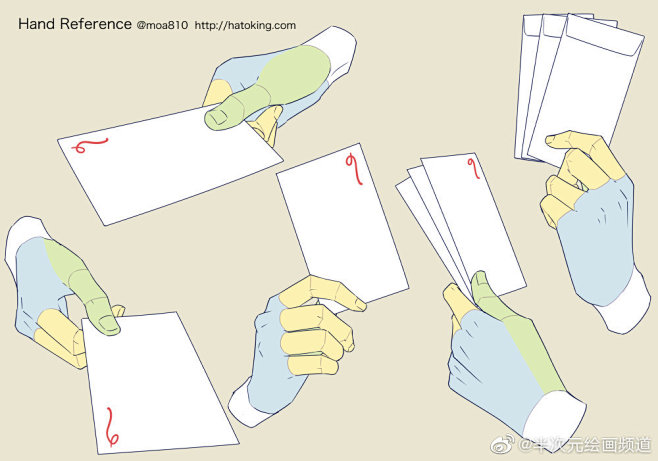 Hand Reference @moa810 http://hatoking.com

@半次元绘画频道