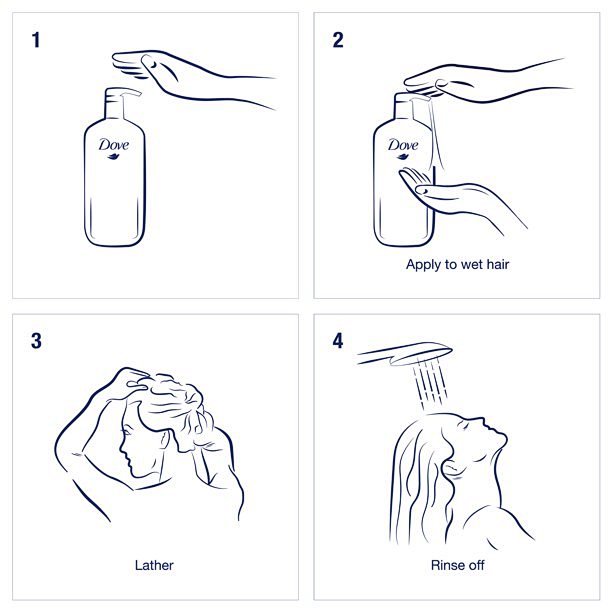 1

Dove

2

Dove

Apply to wet hair

3

Lather

4

Rinse off