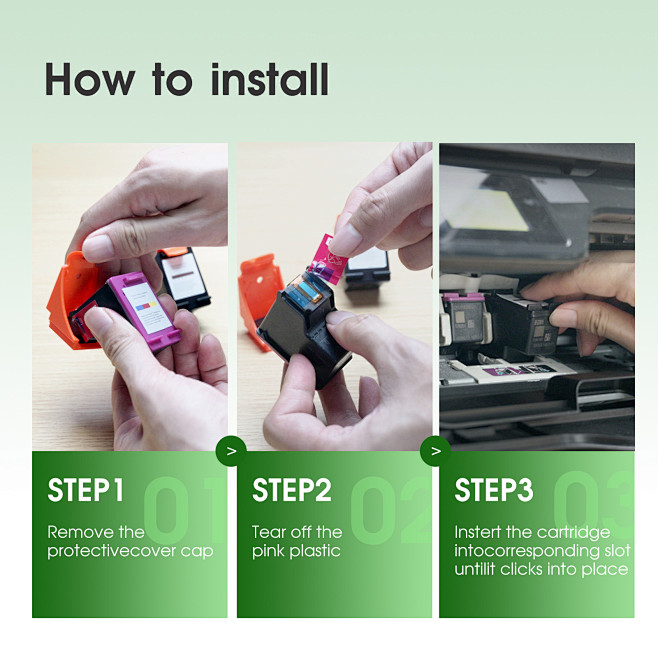 How to install

>

>

STEP1 01

Remove the protectivecover cap

STEP2 02

Tear off the pink plastic

STEP3 03

Instert the cartridge intocorresponding slot untilit clicks into place